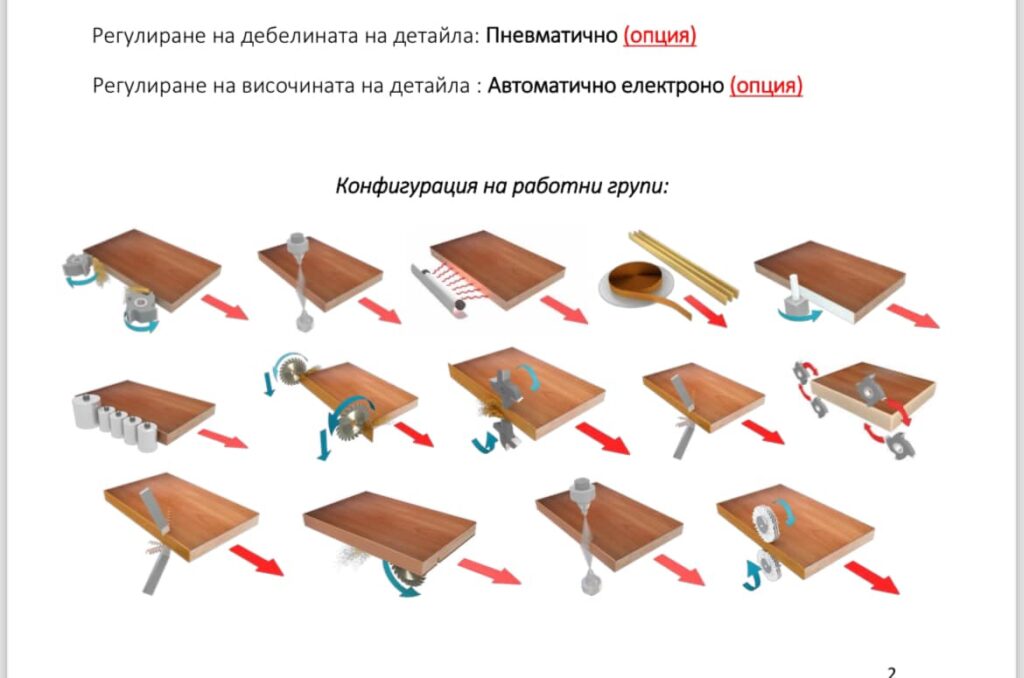 Регулиране на дебелината на детайла: Пневматично (опция)

Регулиране на височината на детайла : Автоматично електроно (опция)

Конфигурация на работни групи:

2